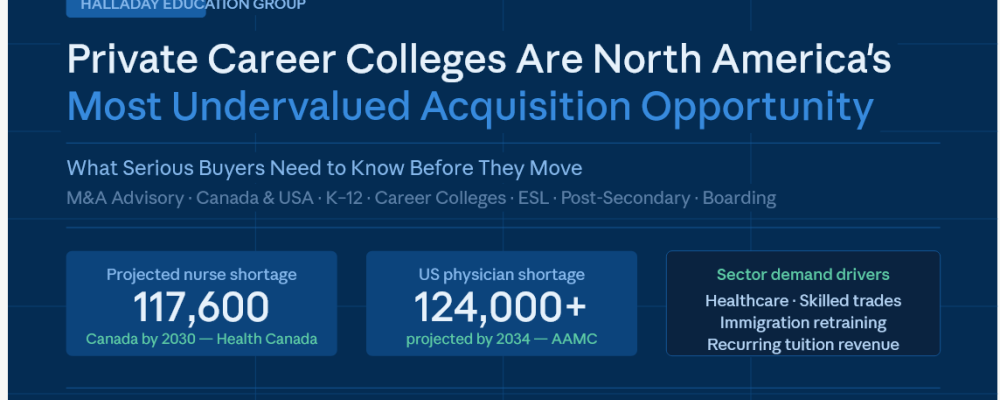 HALLADAY EDUCATION GROUP

Private Career Colleges Are North America's Most Undervalued Acquisition Opportunity

What Serious Buyers Need to Know Before They Move

M&A Advisory · Canada & USA · K–12 · Career Colleges · ESL · Post-Secondary · Boarding

Projected nurse shortage
117,600
Canada by 2030 — Health Canada

US physician shortage
124,000+
projected by 2034 — AAMC

Sector demand drivers
Healthcare · Skilled trades
Immigration retraining
Recurring tuition revenue